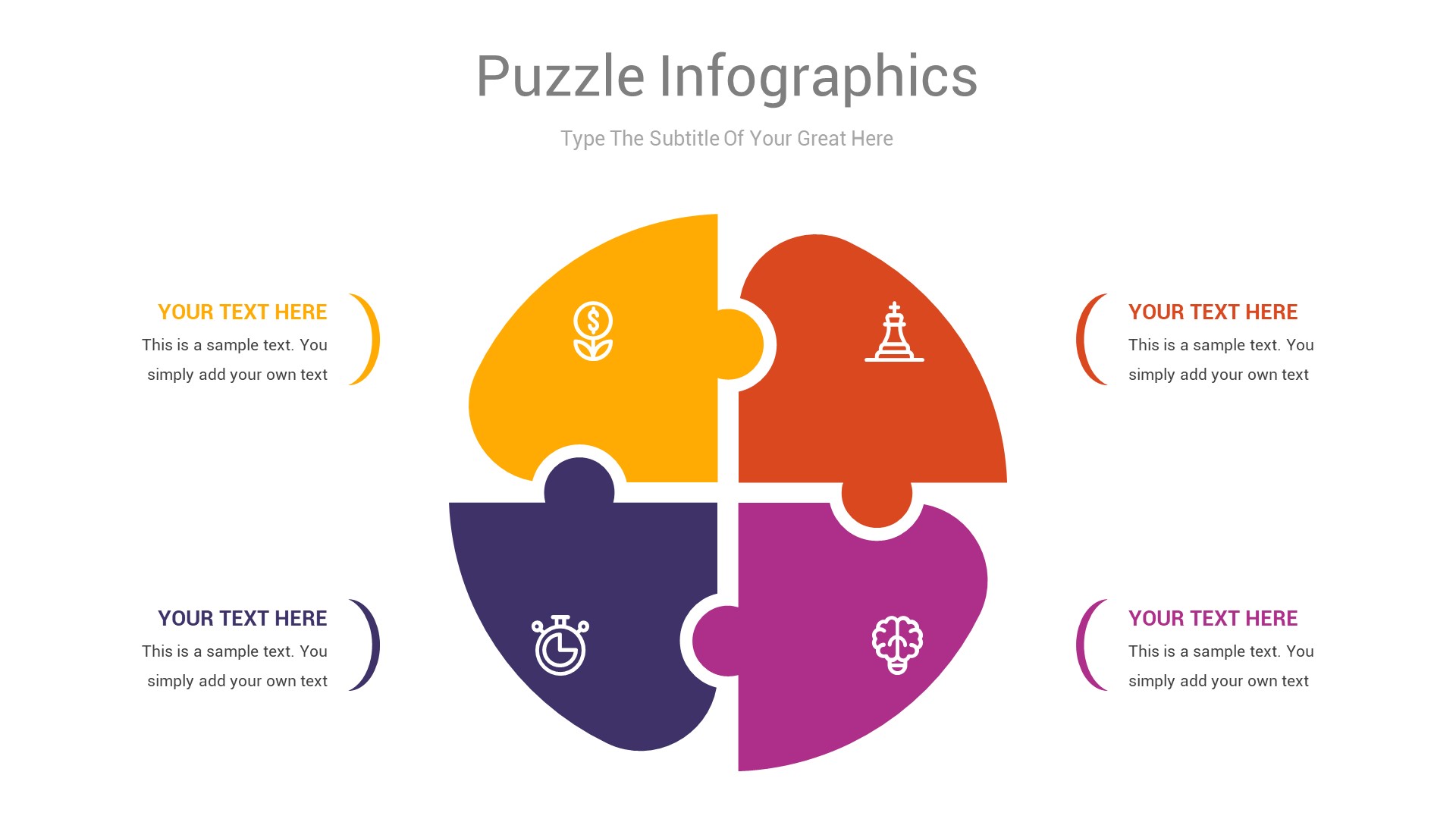 Puzzle Infographics

Type The Subtitle Of Your Great Here

YOUR TEXT HERE
This is a sample text. You simply add your own text

YOUR TEXT HERE
This is a sample text. You simply add your own text

YOUR TEXT HERE
This is a sample text. You simply add your own text

YOUR TEXT HERE
This is a sample text. You simply add your own text